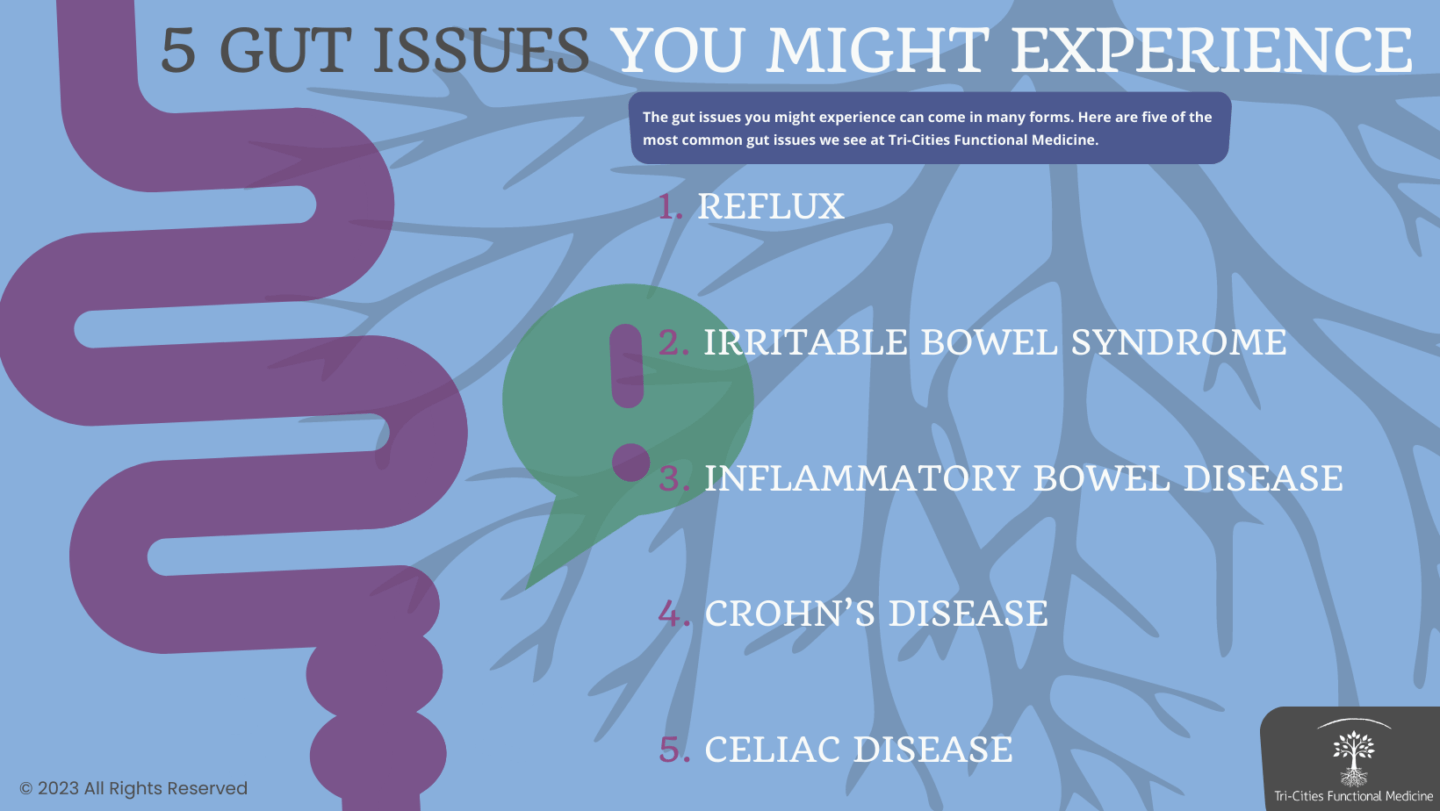 5 GUT ISSUES YOU MIGHT EXPERIENCE

The gut issues you might experience can come in many forms. Here are five of the most common gut issues we see at Tri-Cities Functional Medicine.

1. REFLUX

2. IRRITABLE BOWEL SYNDROME

3. INFLAMMATORY BOWEL DISEASE

4. CROHN'S DISEASE

5. CELIAC DISEASE

© 2023 All Rights Reserved

Tri-Cities Functional Medicine