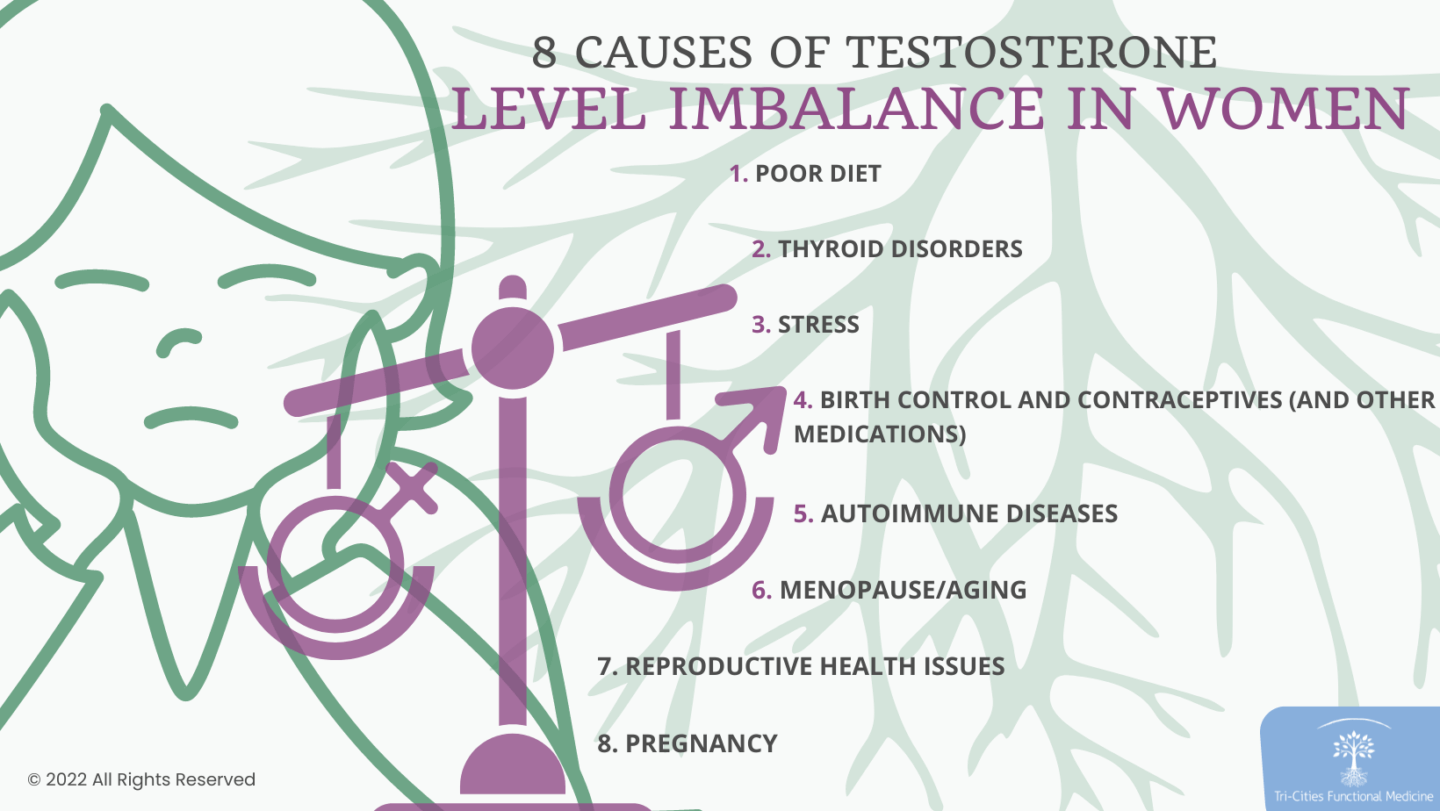 8 CAUSES OF TESTOSTERONE
LEVEL IMBALANCE IN WOMEN

1. POOR DIET

2. THYROID DISORDERS

3. STRESS

4. BIRTH CONTROL AND CONTRACEPTIVES (AND OTHER MEDICATIONS)

5. AUTOIMMUNE DISEASES

6. MENOPAUSE/AGING

7. REPRODUCTIVE HEALTH ISSUES

8. PREGNANCY

© 2022 All Rights Reserved

Tri-Cities Functional Medicine