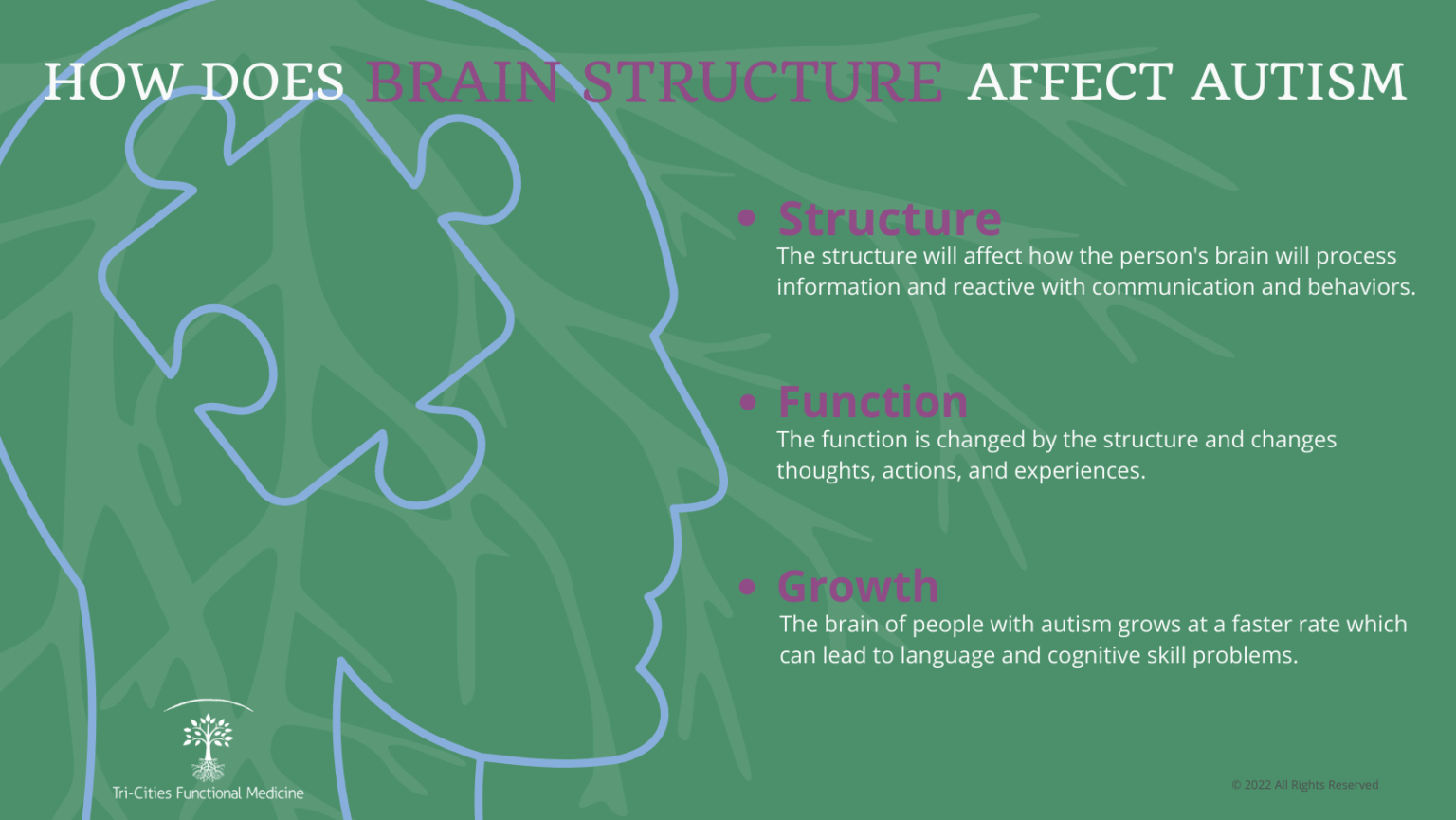 HOW DOES BRAIN STRUCTURE AFFECT AUTISM

• Structure
The structure will affect how the person's brain will process information and reactive with communication and behaviors.

• Function
The function is changed by the structure and changes thoughts, actions, and experiences.

• Growth
The brain of people with autism grows at a faster rate which can lead to language and cognitive skill problems.

Tri-Cities Functional Medicine

© 2022 All Rights Reserved