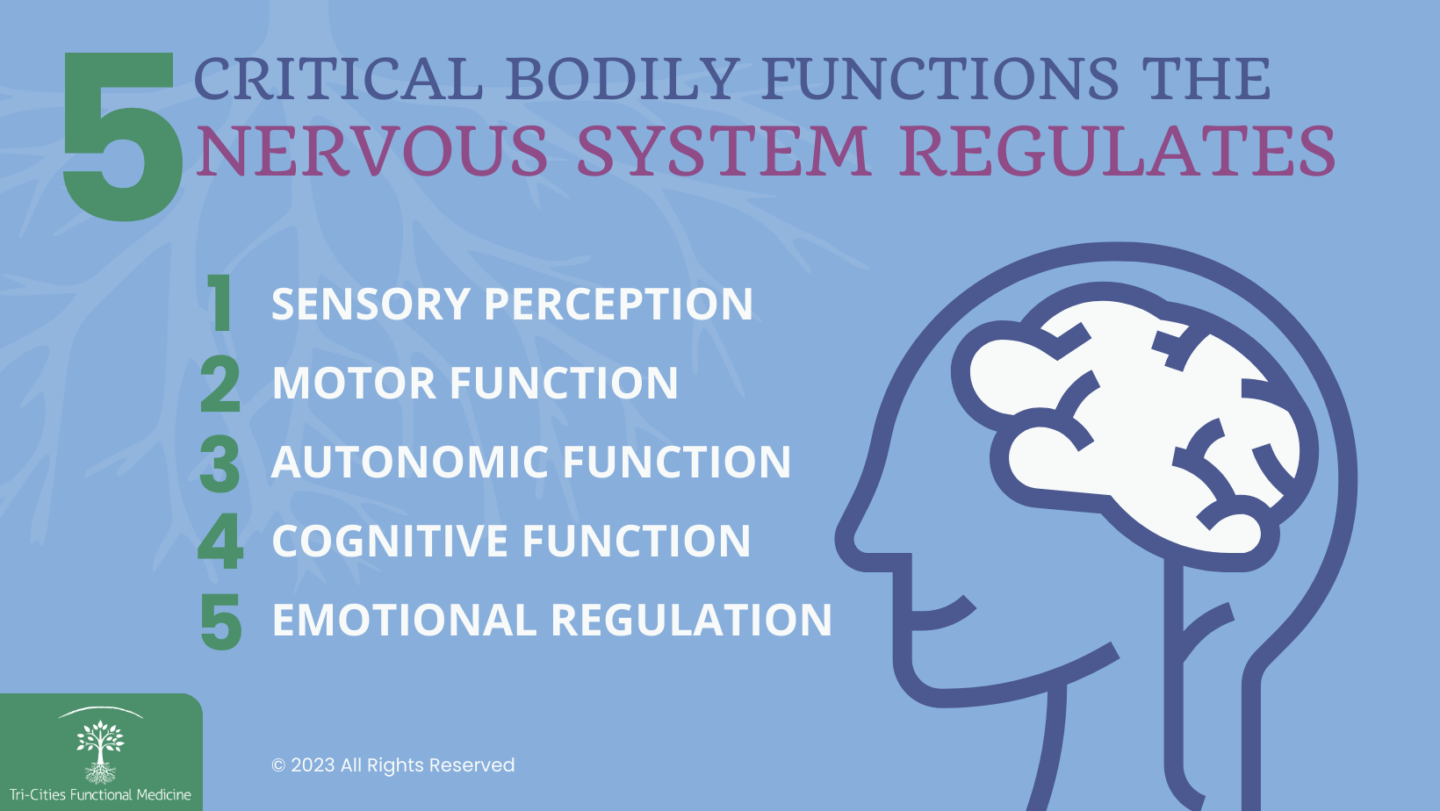 5 CRITICAL BODILY FUNCTIONS THE NERVOUS SYSTEM REGULATES

1 SENSORY PERCEPTION
2 MOTOR FUNCTION
3 AUTONOMIC FUNCTION
4 COGNITIVE FUNCTION
5 EMOTIONAL REGULATION

Tri-Cities Functional Medicine

© 2023 All Rights Reserved