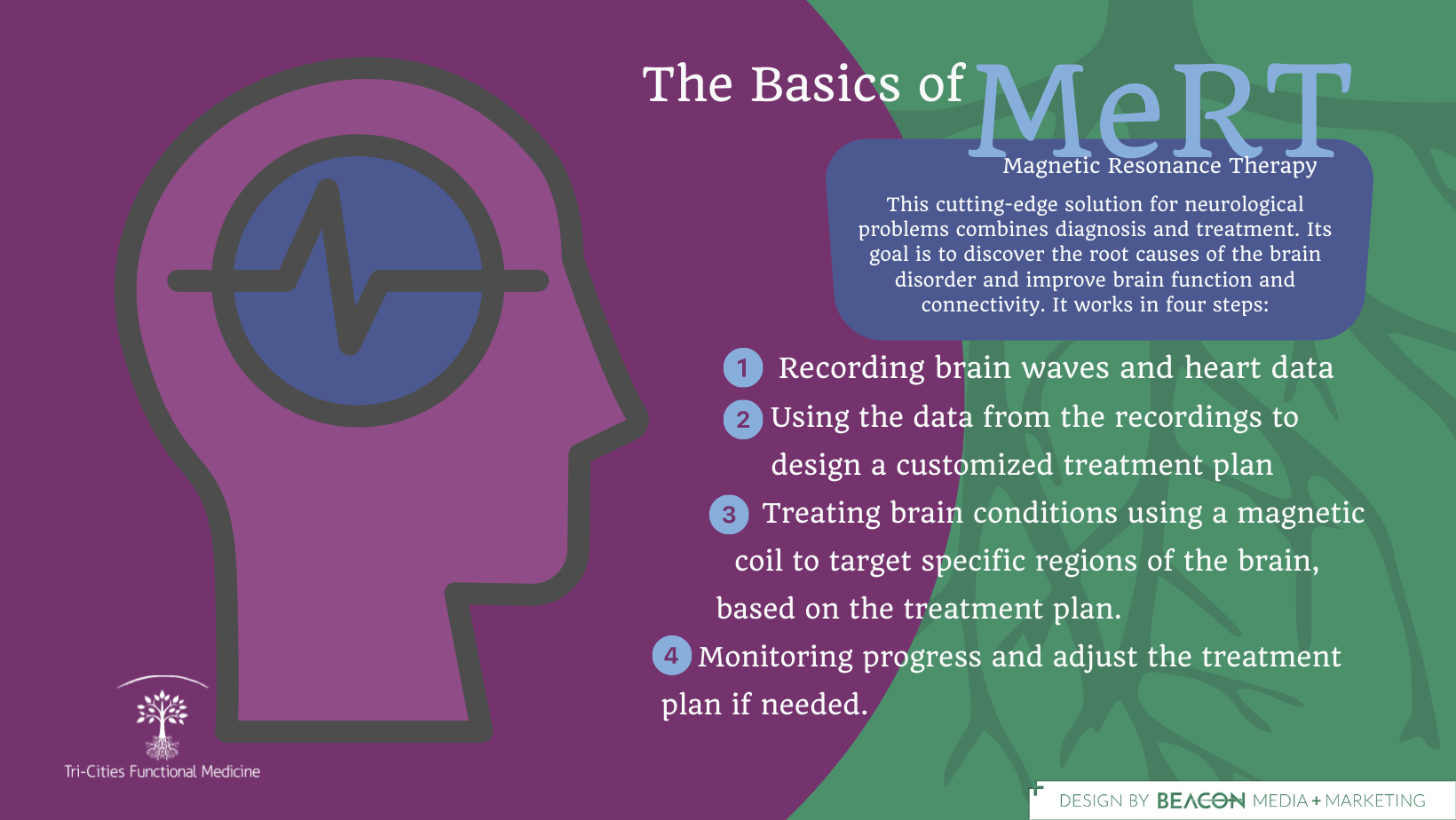 The Basics of MeRT

Magnetic Resonance Therapy

This cutting-edge solution for neurological problems combines diagnosis and treatment. Its goal is to discover the root causes of the brain disorder and improve brain function and connectivity. It works in four steps:

1 Recording brain waves and heart data

2 Using the data from the recordings to design a customized treatment plan

3 Treating brain conditions using a magnetic coil to target specific regions of the brain, based on the treatment plan.

4 Monitoring progress and adjust the treatment plan if needed.

Tri-Cities Functional Medicine

DESIGN BY BEACON MEDIA + MARKETING